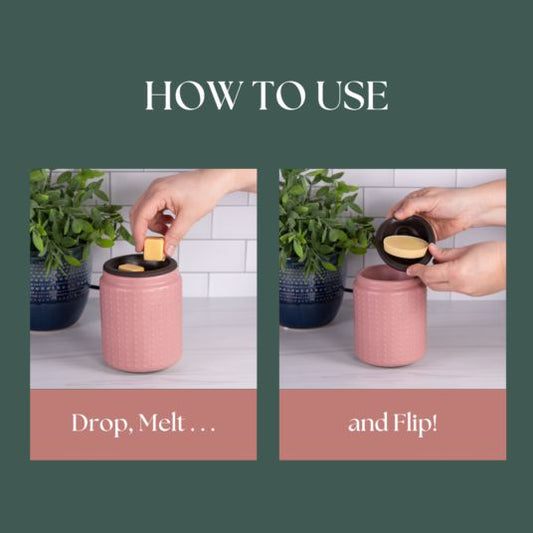 HOW TO USE

Drop, Melt . . .

and Flip!