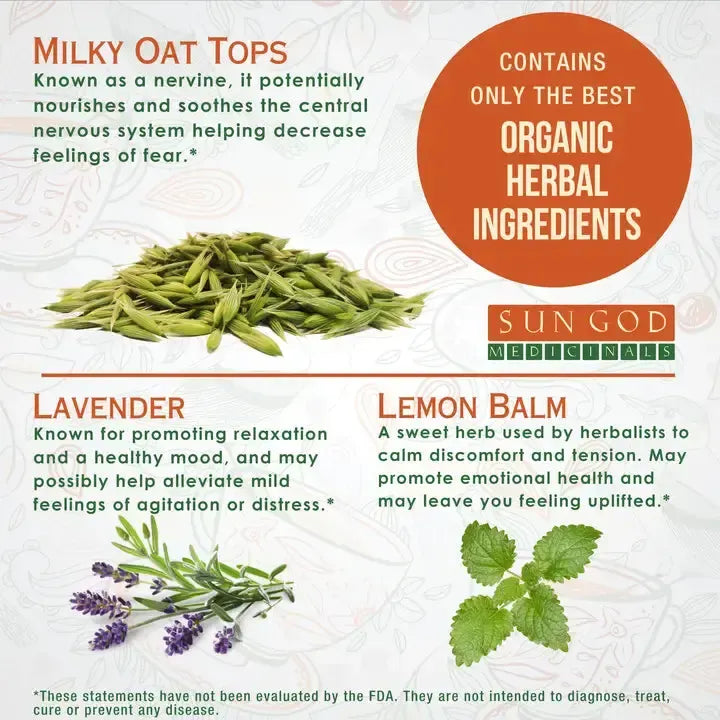 MILKY OAT TOPS
Known as a nervine, it potentially nourishes and soothes the central nervous system helping decrease feelings of fear.*

CONTAINS ONLY THE BEST
ORGANIC HERBAL INGREDIENTS

SUN GOD
MEDICINALS

LAVENDER
Known for promoting relaxation and a healthy mood, and may possibly help alleviate mild feelings of agitation or distress.*

LEMON BALM
A sweet herb used by herbalists to calm discomfort and tension. May promote emotional health and may leave you feeling uplifted.*

*These statements have not been evaluated by the FDA. They are not intended to diagnose, treat, cure or prevent any disease.